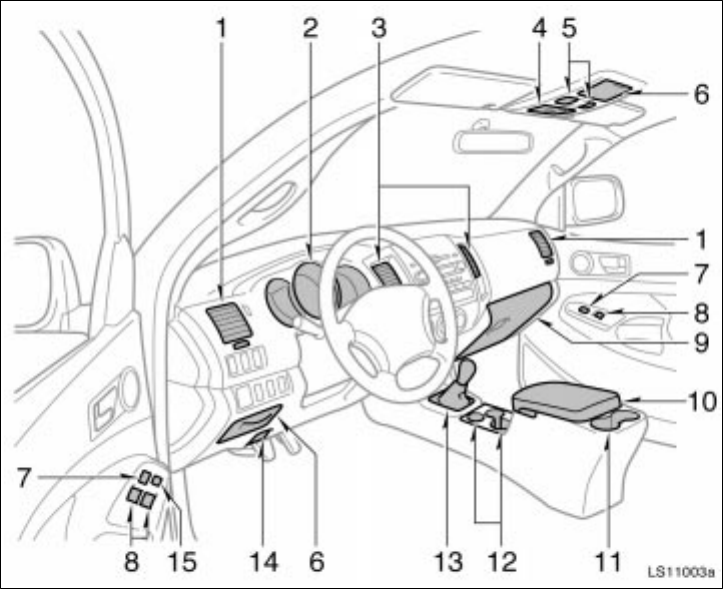 1
2
3
4
5
6
1
7
8
9
10
7
8
15
14
6
13
12
11
LS11003a