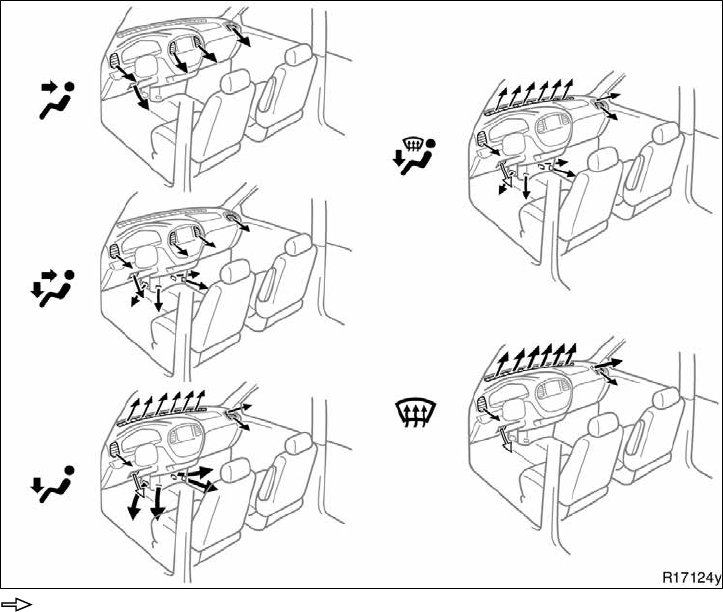 R17124y