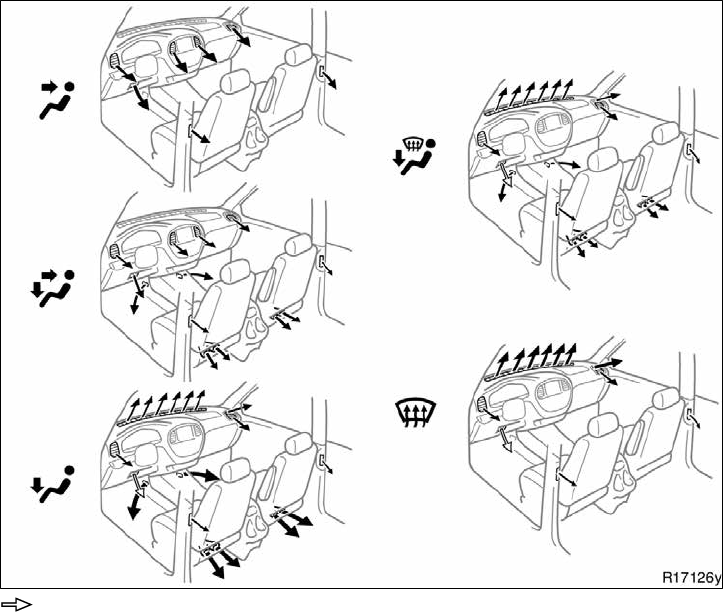 R17126y