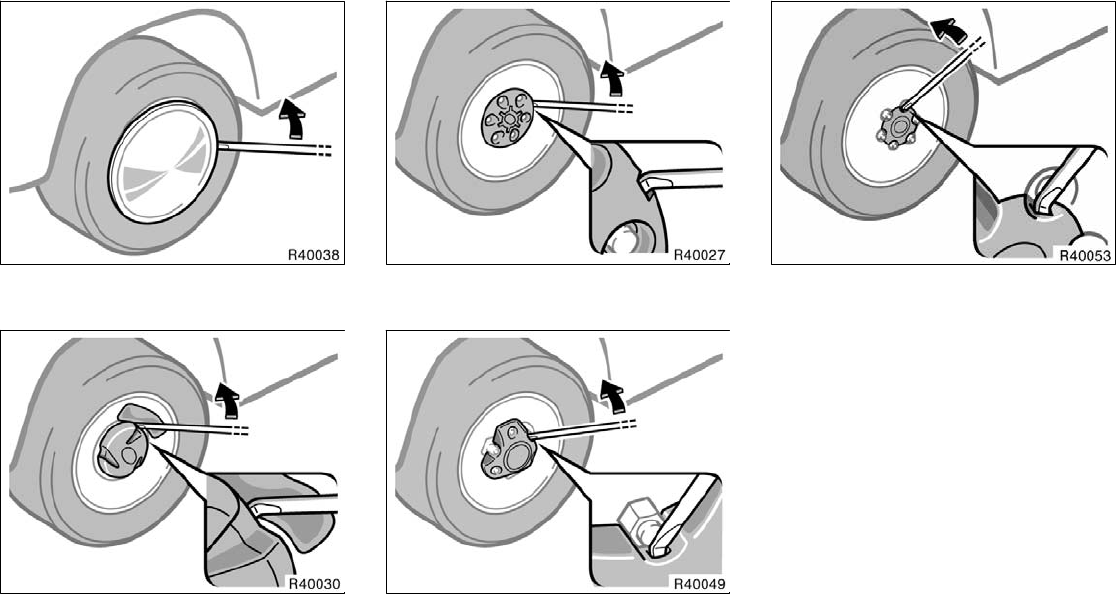 R40038

R40027

R40053

R40030

R40049