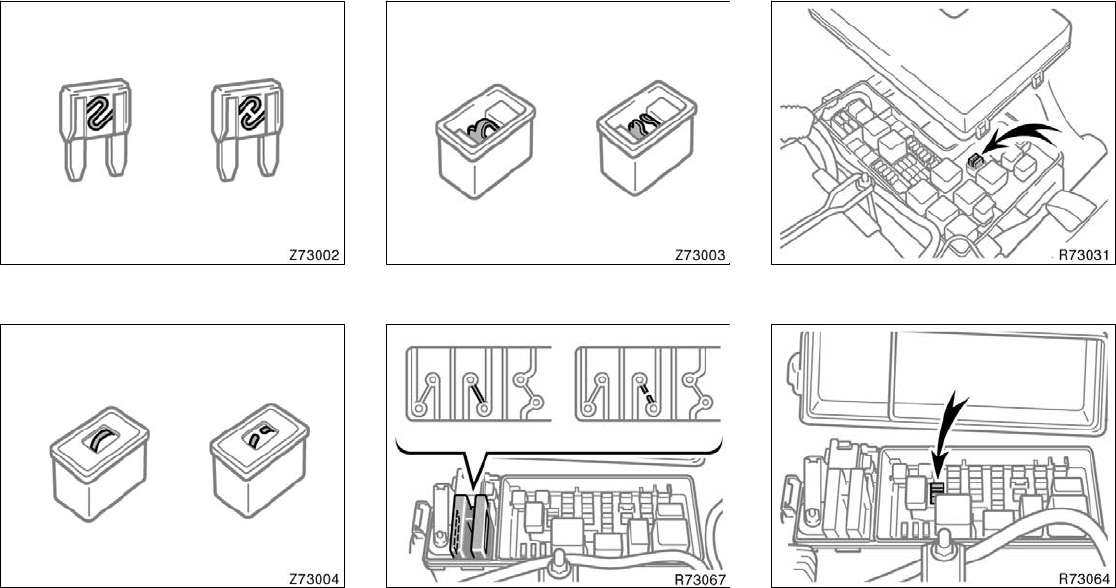 Z73002

Z73003

R73031

Z73004

R73067

R73064