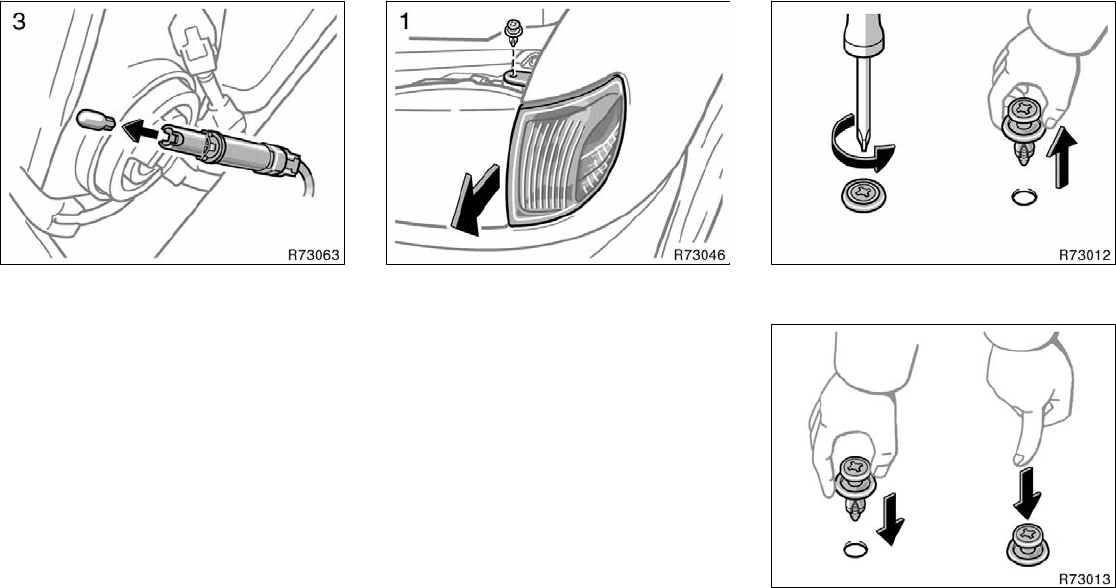 3

R73063

1

R73046

R73012

R73013