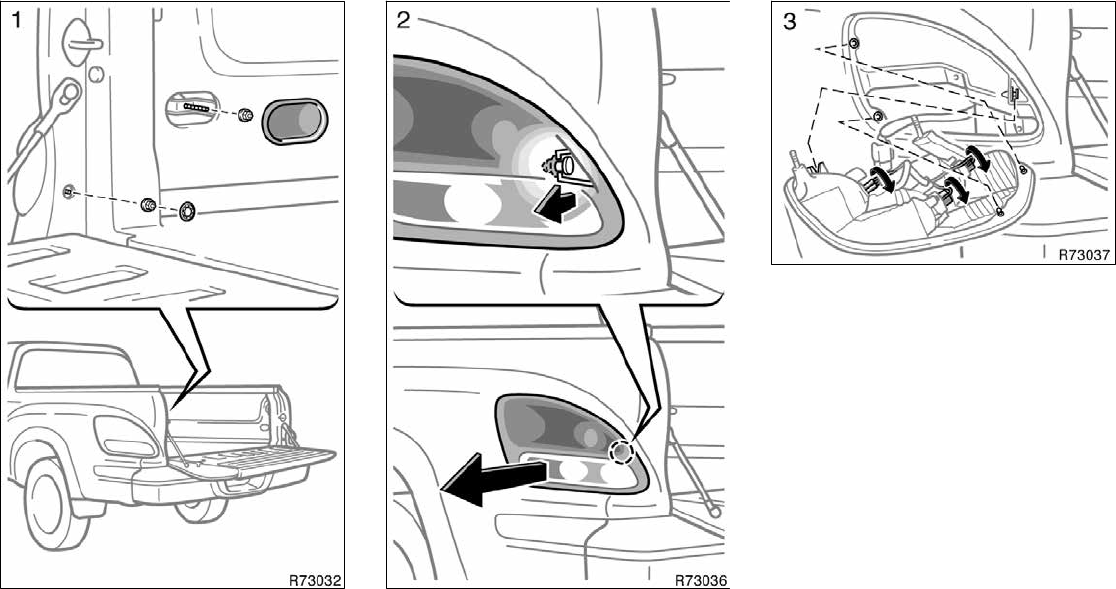 1

R73032

2

R73036

3

R73037