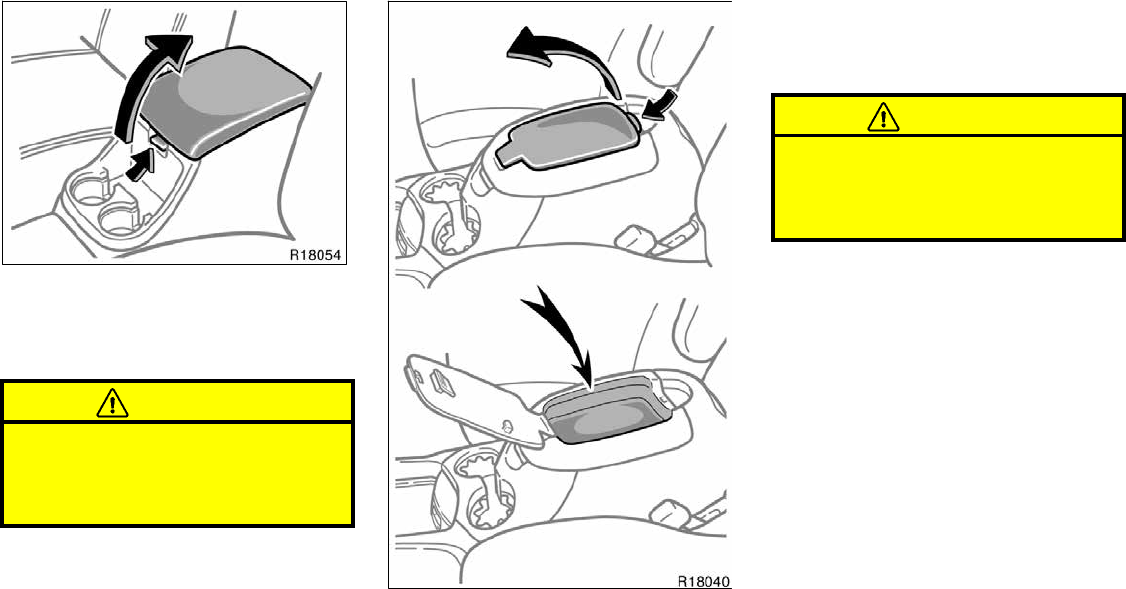 R18054

R18040