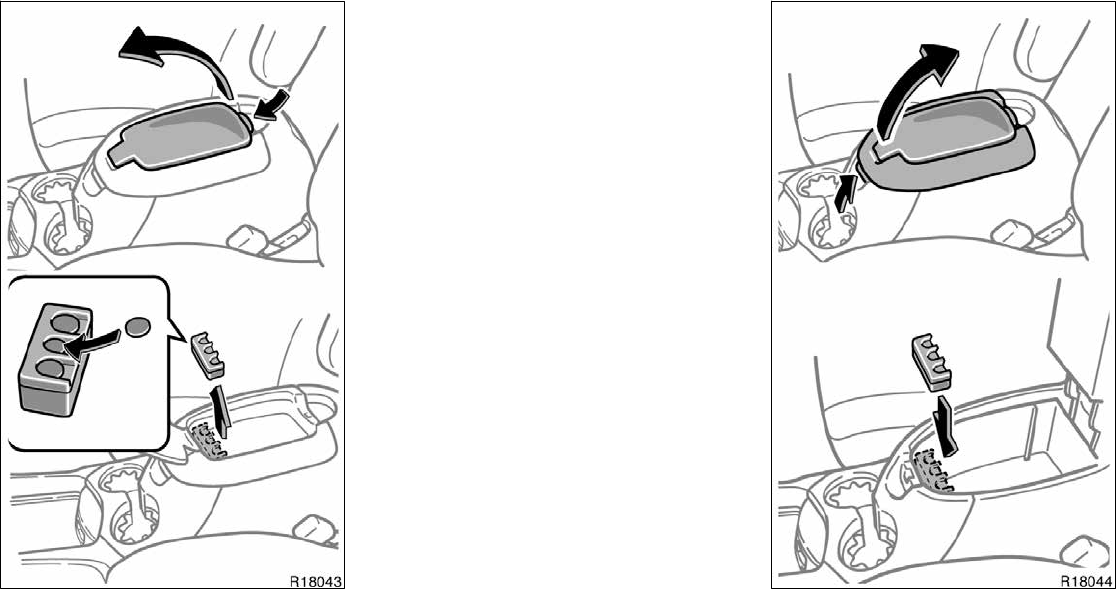 R18043

R18044