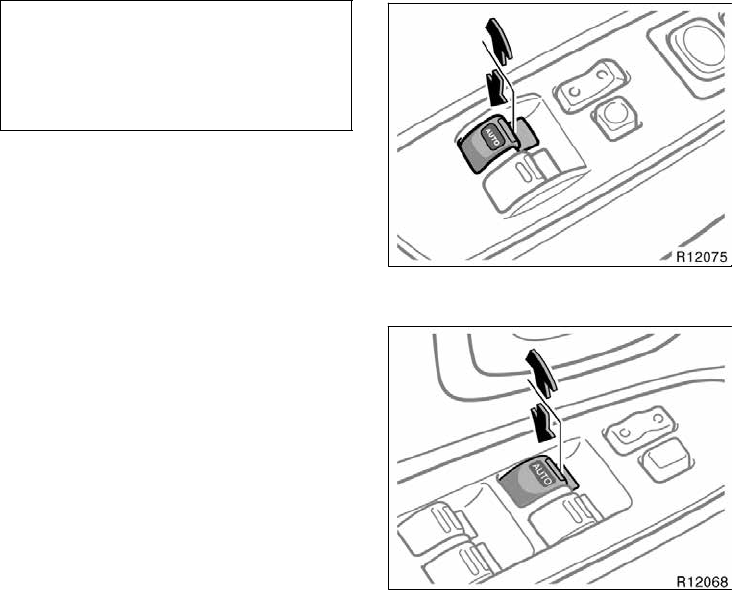 AUTO

R12075

AUTO

R12068