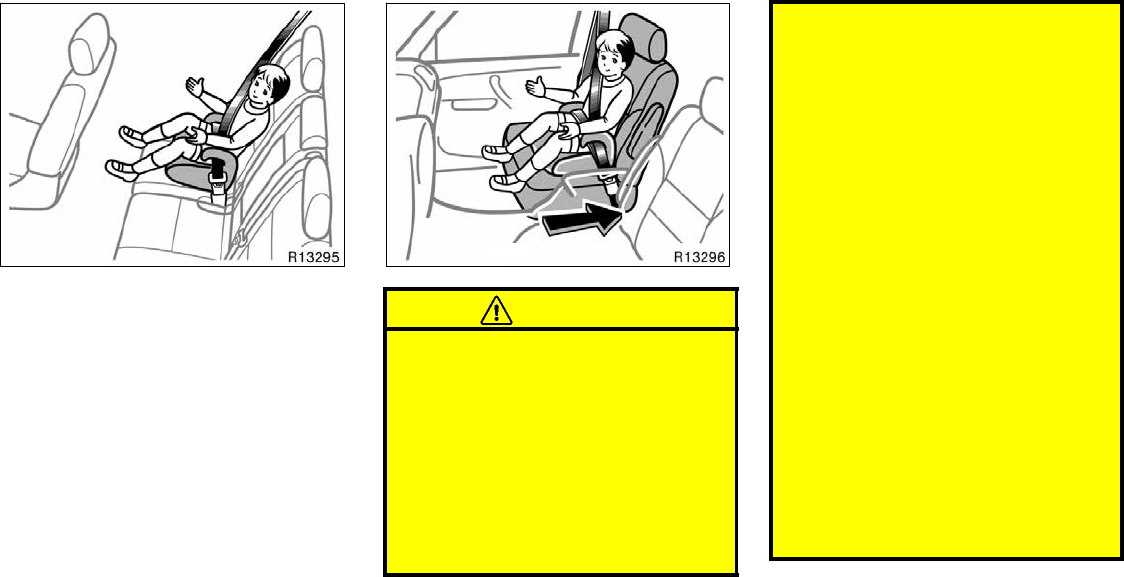 R13295

R13296