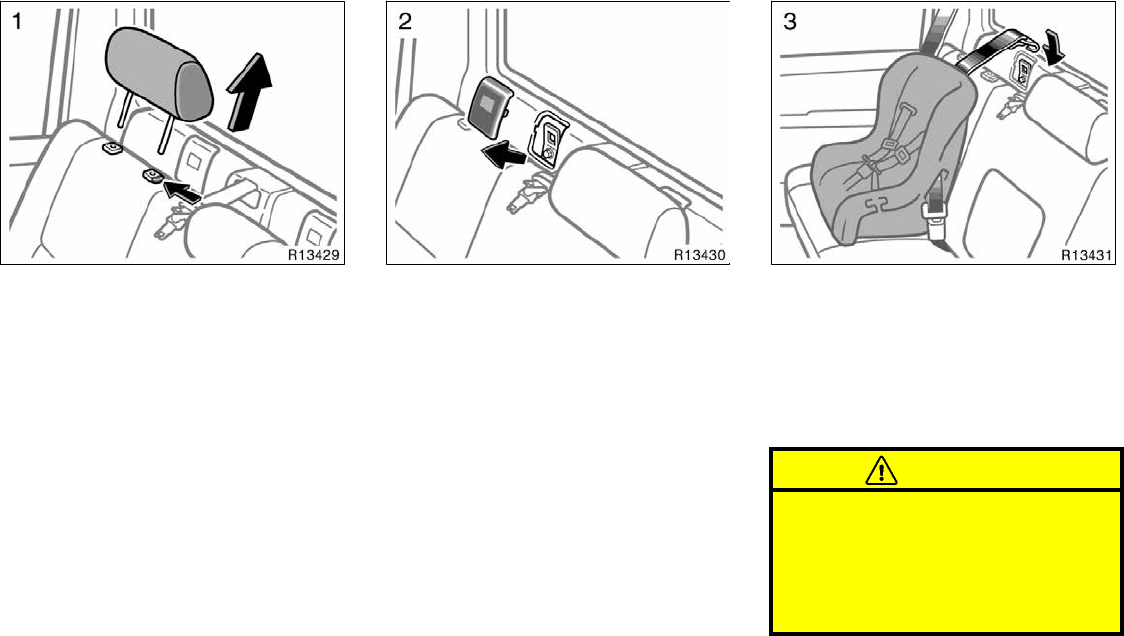 1

R13429

2

R13430

3

R13431