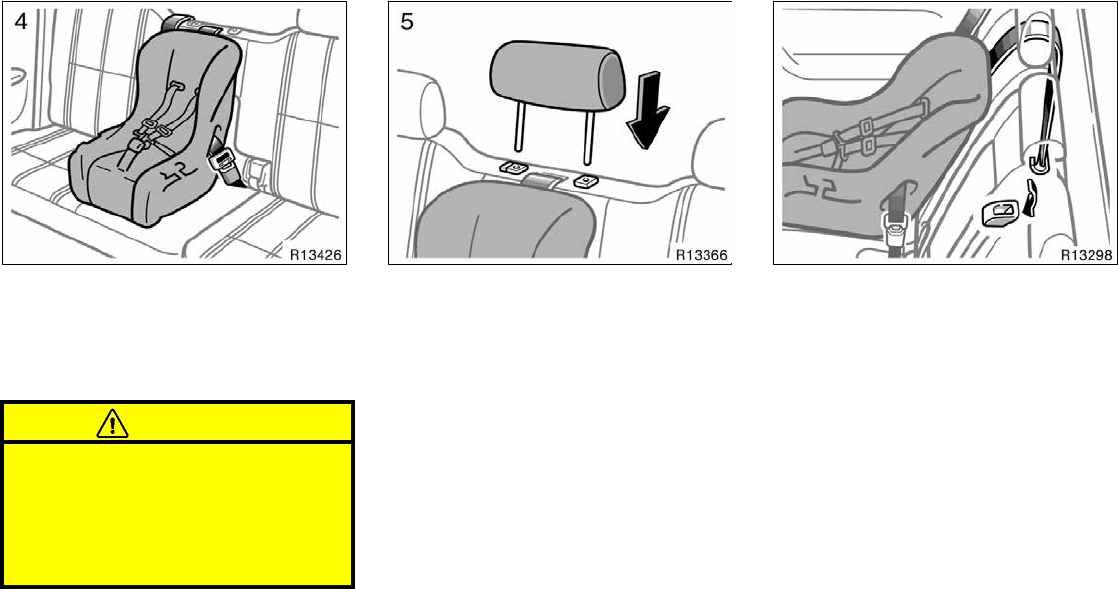 4

R13426

5

R13366

R13298