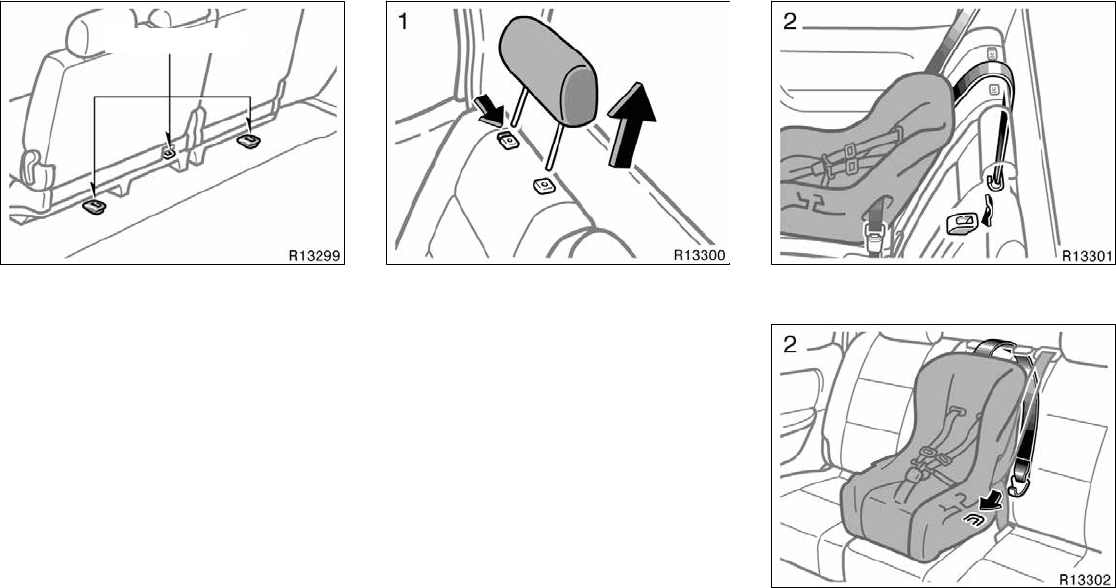 R13299

1

R13300

2

R13301

2

R13302