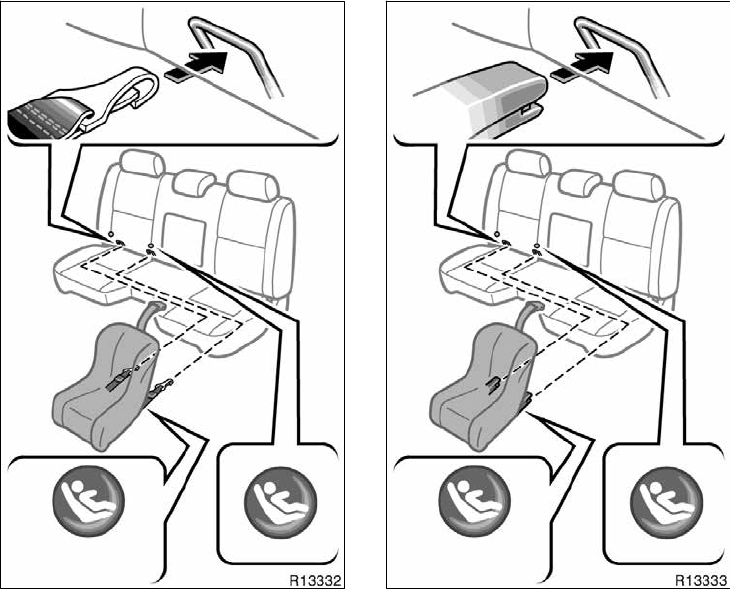 R13332

R13333