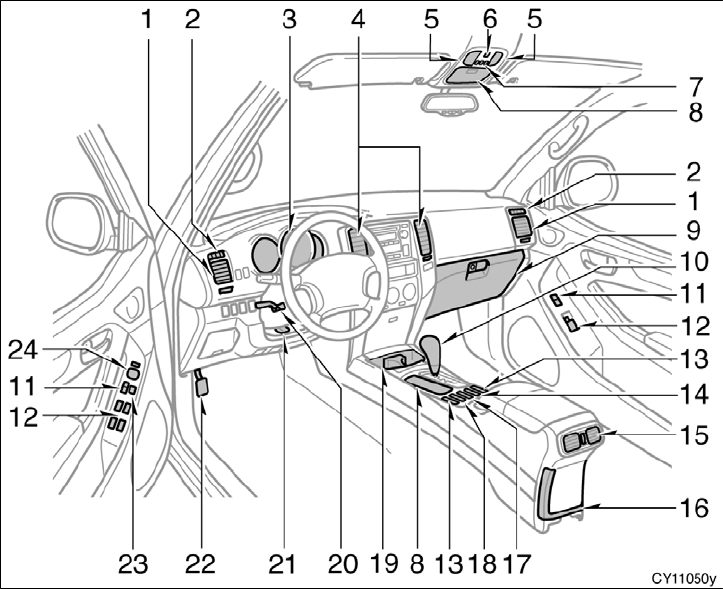 1
2
3
4
5
6
5
7
8
2
1
9
10
11
12
13
14
15
16
24
11
12
23
22
21
20
19
8
13
18
17
CY11050y