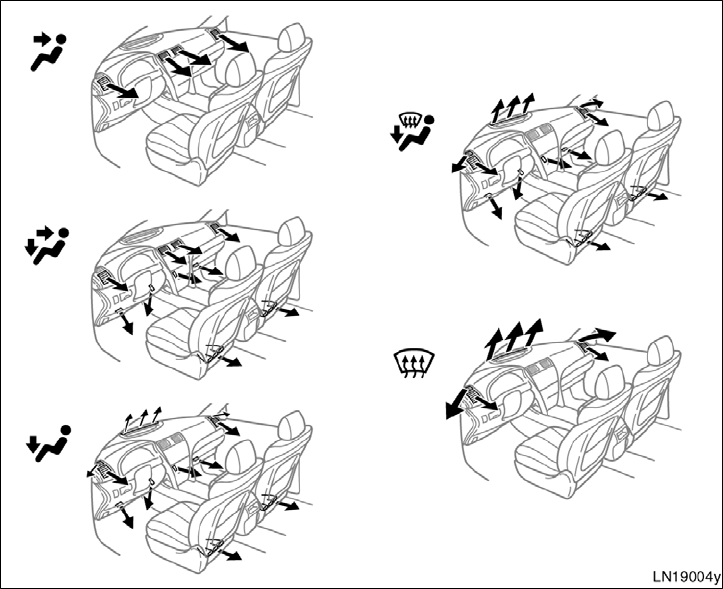 LN19004y