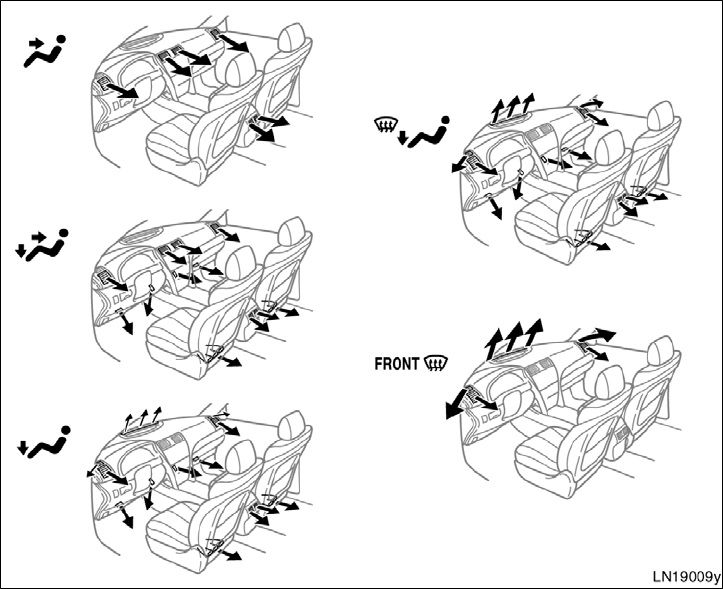 FRONT

LN19009y