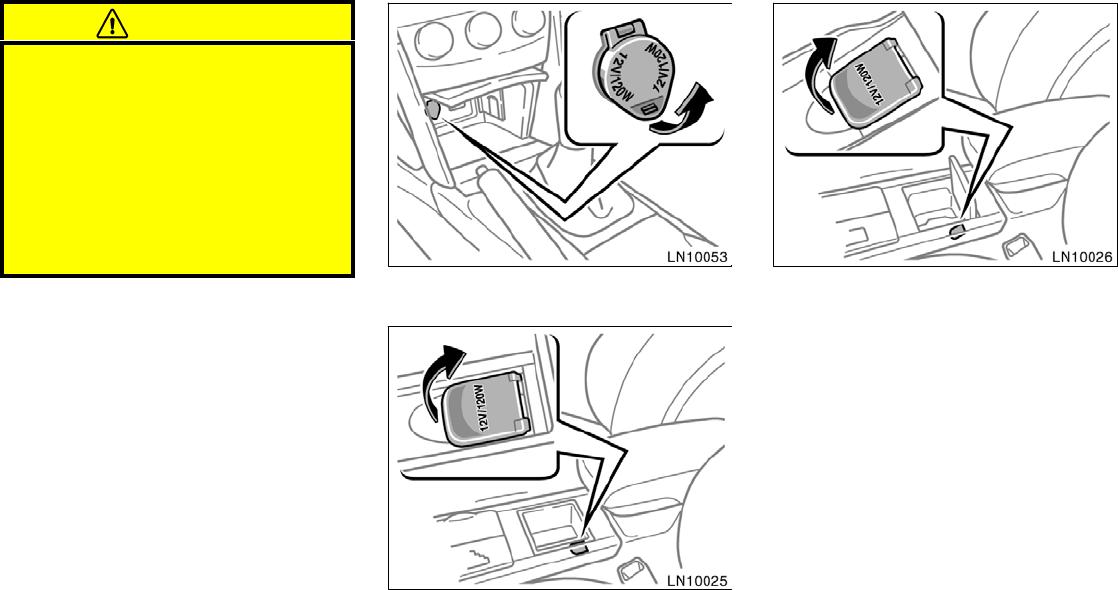 12V/120W
12V/120W

LN10053

12V/120W

LN10026

12V/120W

LN10025