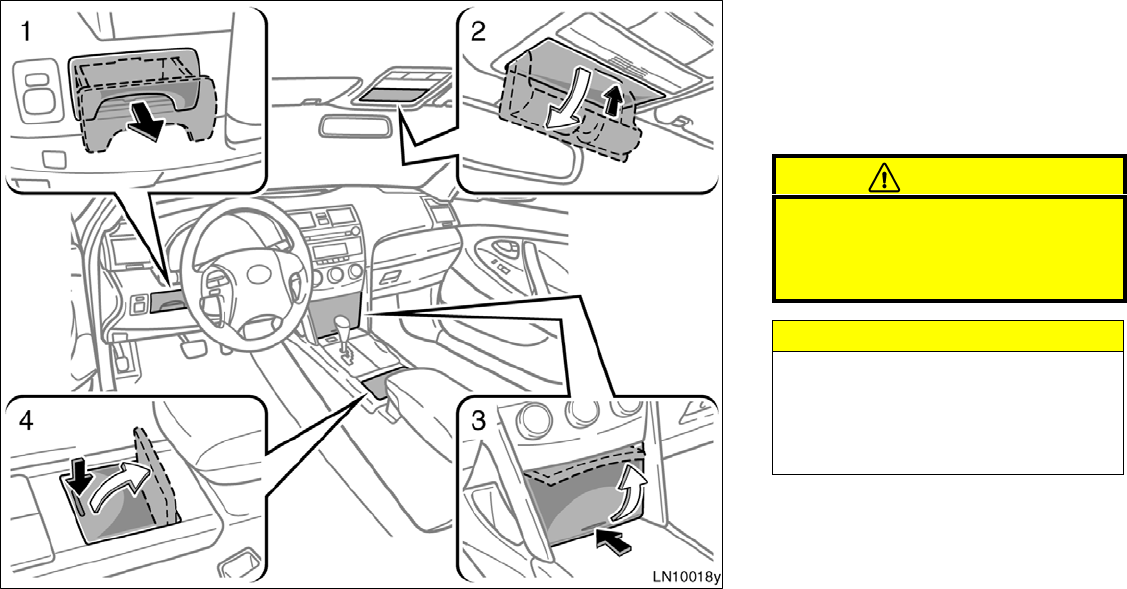 1

2

4

3

LN10018y