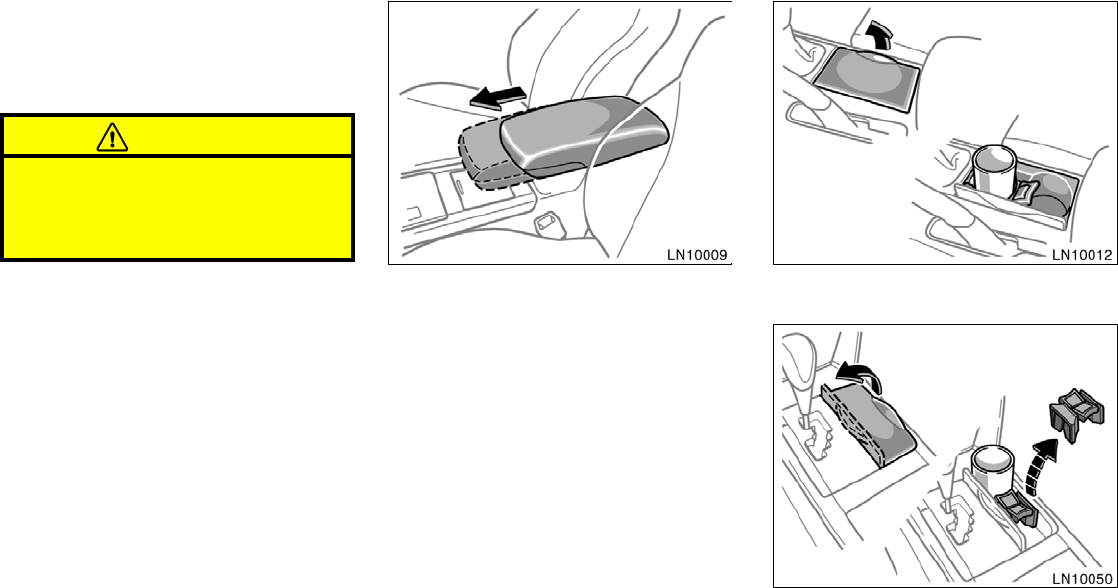 LN10009

LN10012

LN10050