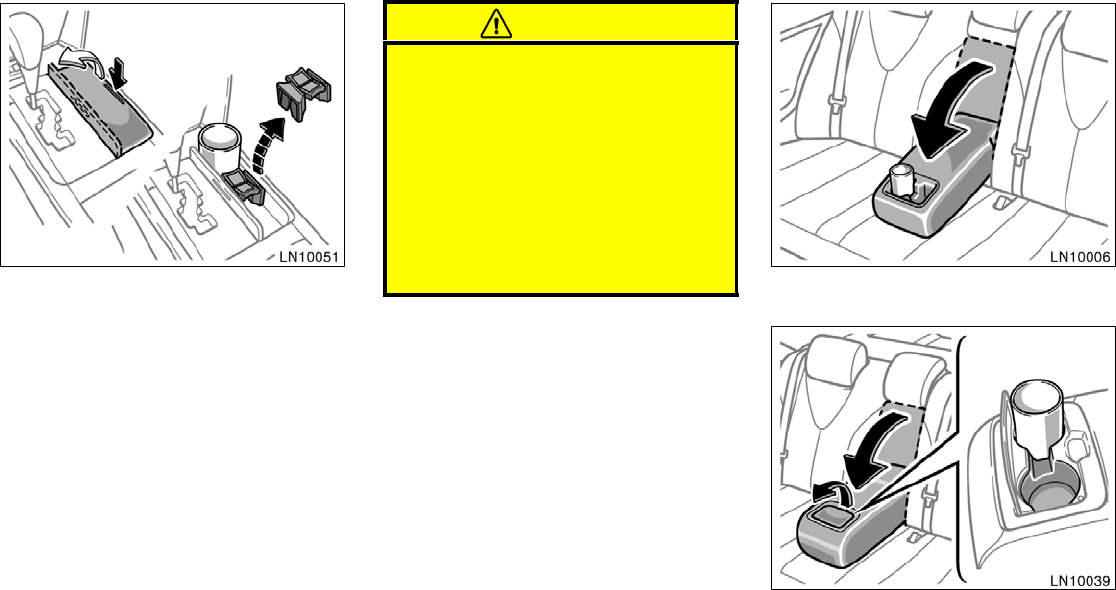 LN10051

LN10006

LN10039