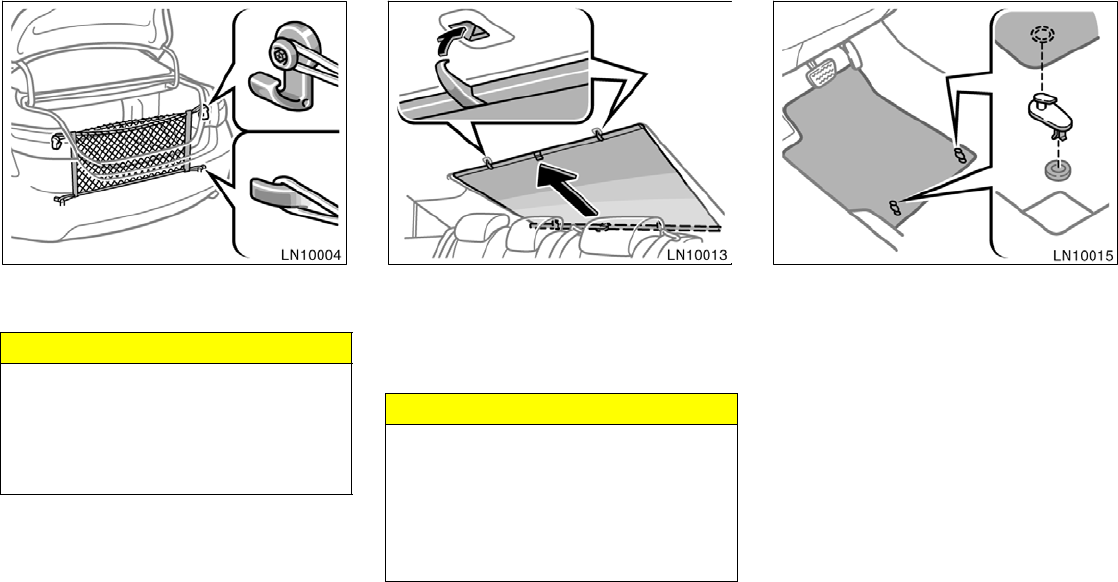 LN10004

LN10013

LN10015