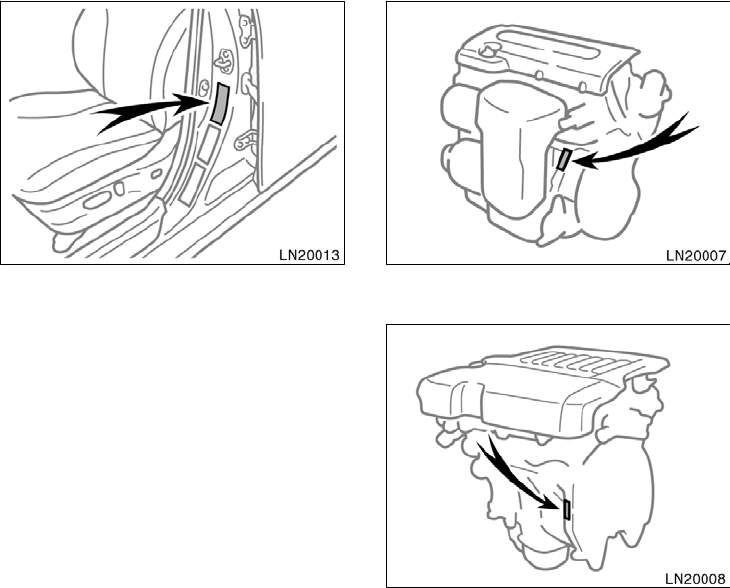 LN20013

LN20007

LN20008