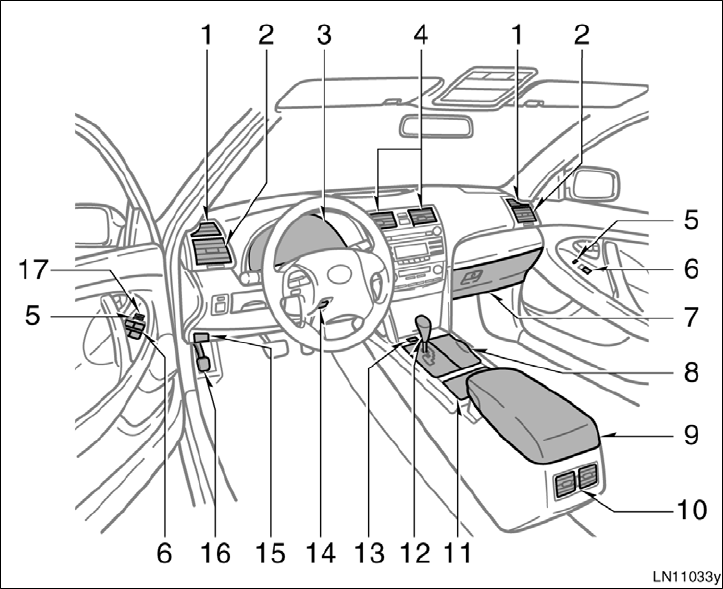 1
2
3
4
1
2
5
6
7
8
9
10
17
5
6
16
15
14
13
12
11
LN11033y