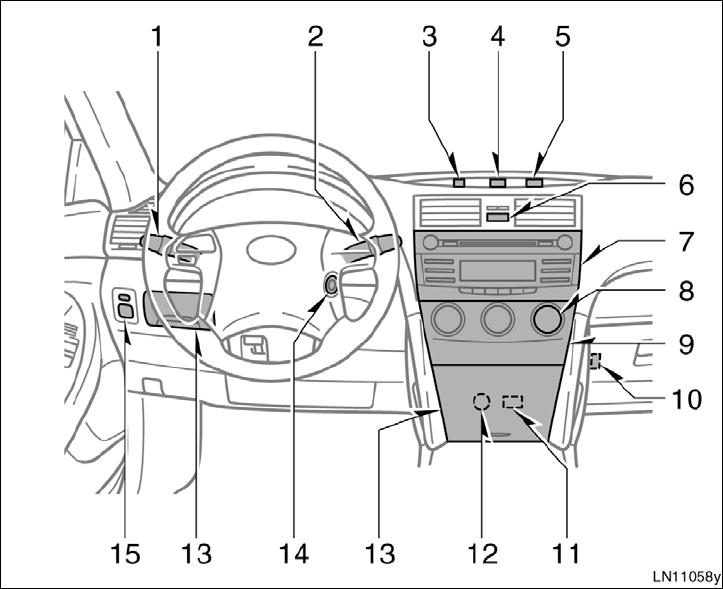 1
2
3
4
5
6
7
8
9
10
15
13
14
13
12
11
LN11058y