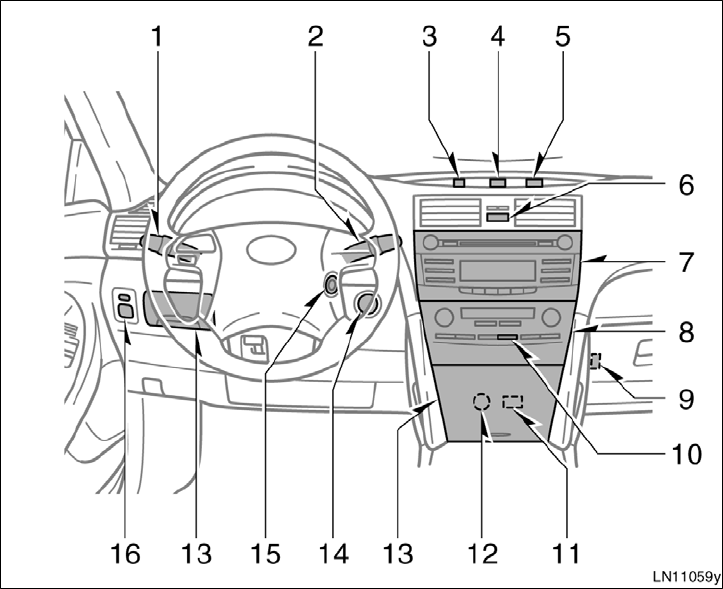 1
2
3
4
5
6
7
8
9
10
16
13
15
14
13
12
11
LN11059y