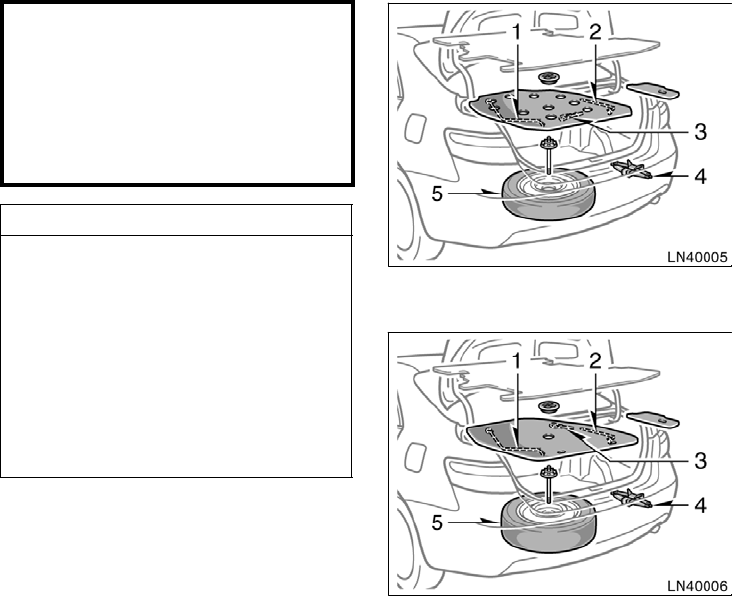 1
2
3
4
5
LN40005

1
2
3
4
5
LN40006