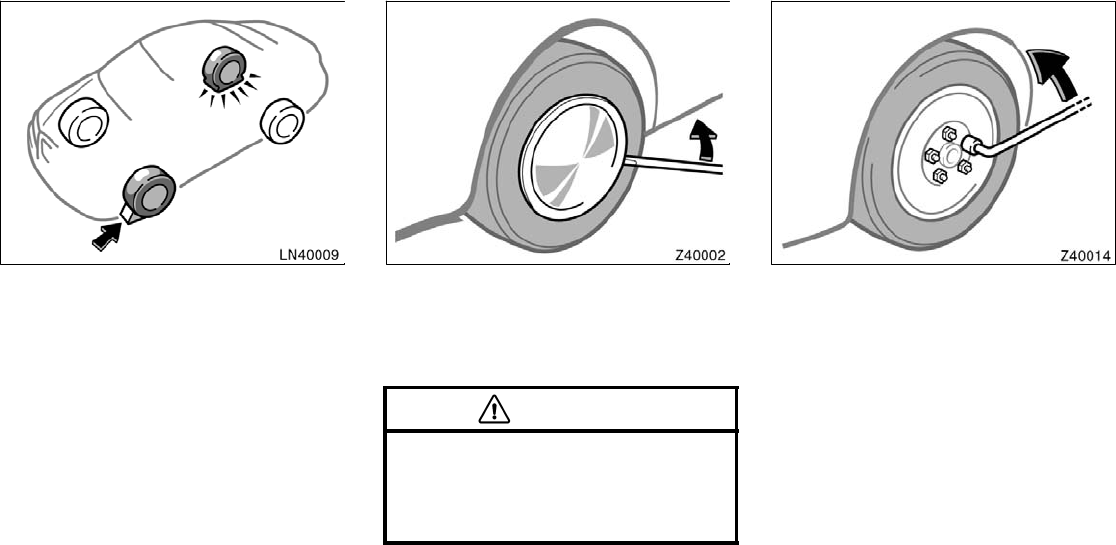 LN40009

Z40002

Z40014