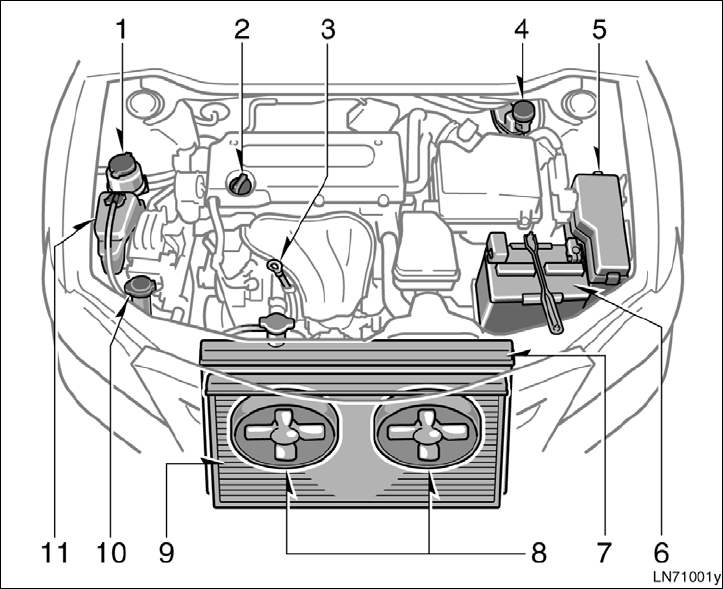 1
2
3
4
5
11
10
9
8
7
6
LN71001y