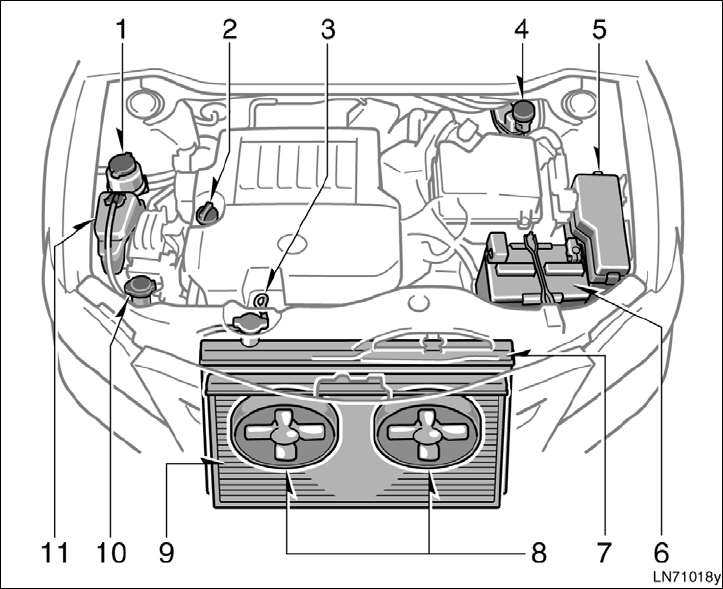 1
2
3
4
5
11
10
9
8
7
6
LN71018y