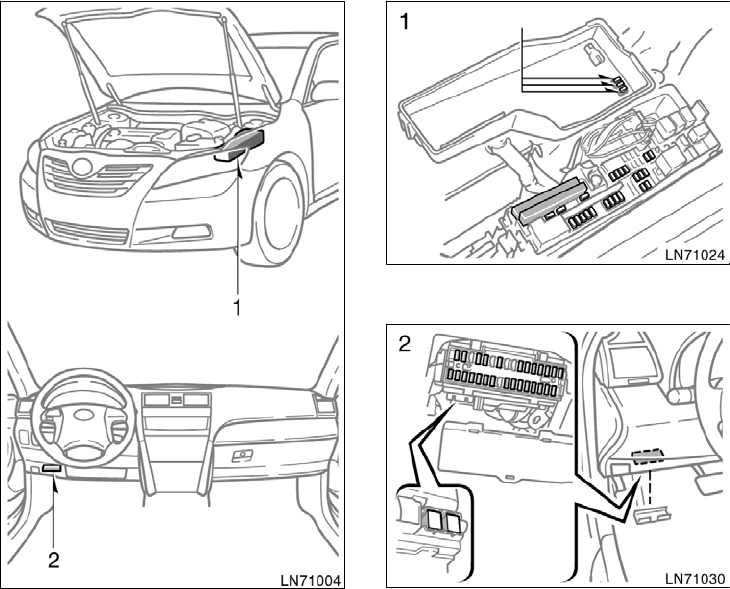 1

2

LN71004

1

LN71024

2

LN71030