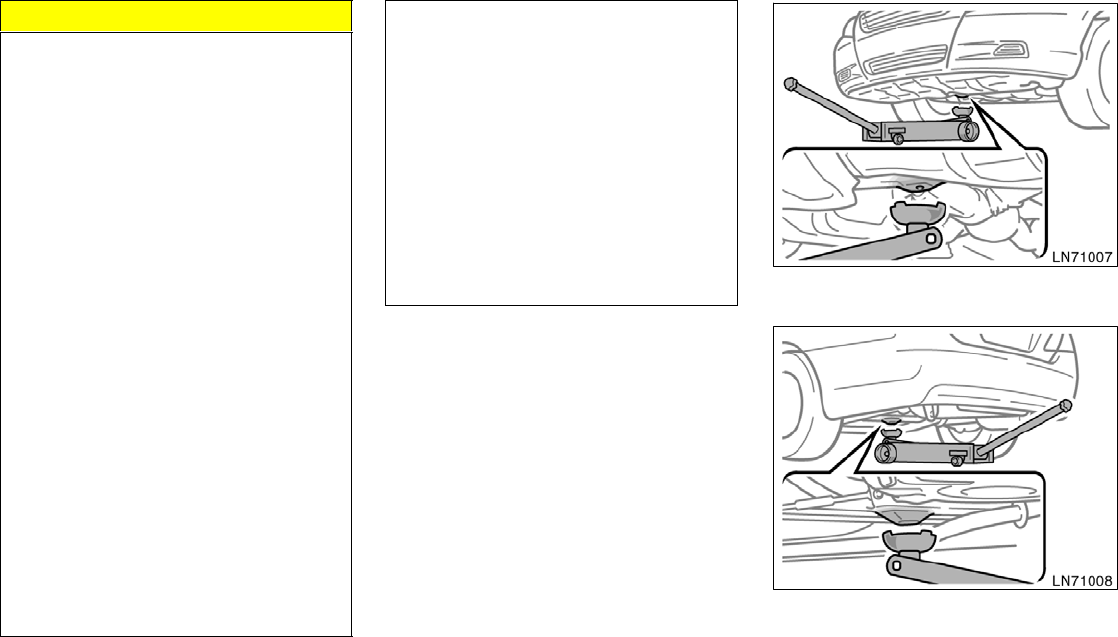 LN71007

LN71008