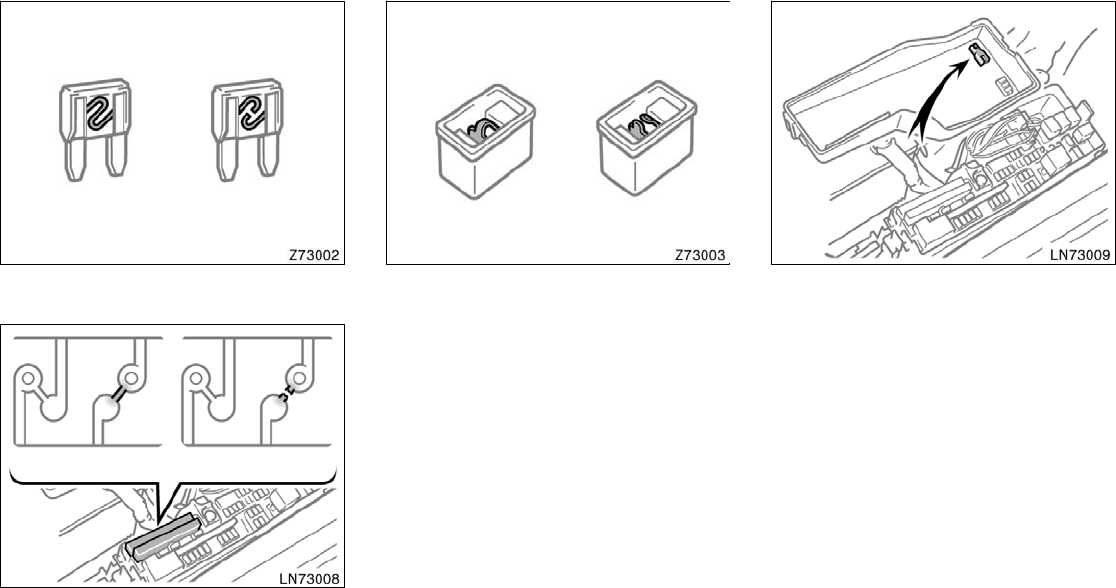 Z73002

Z73003

LN73009

LN73008