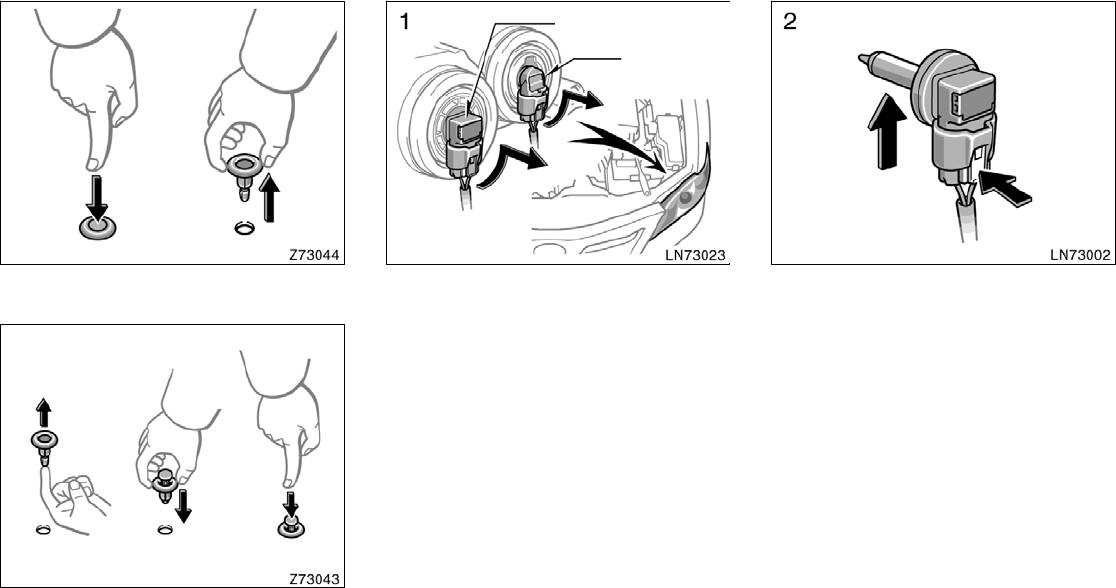 Z73044

1

LN73023

2

LN73002

Z73043