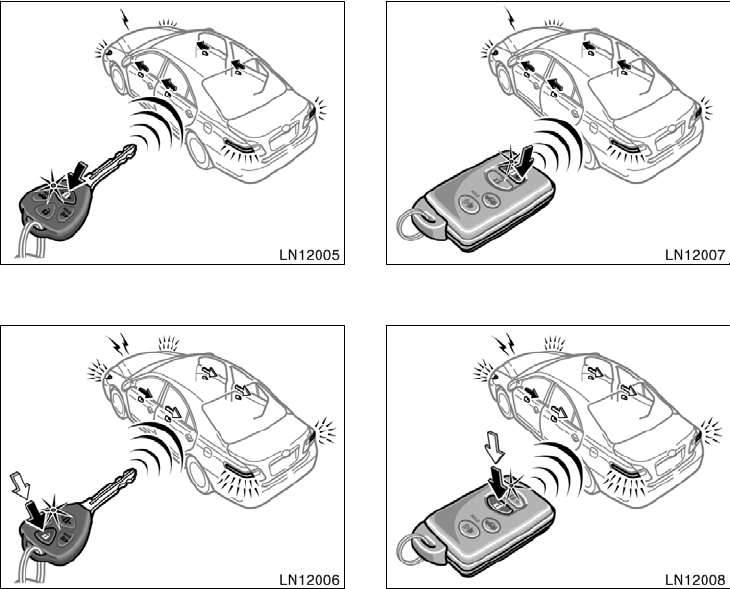 LN12005

LN12007

LN12006

LN12008