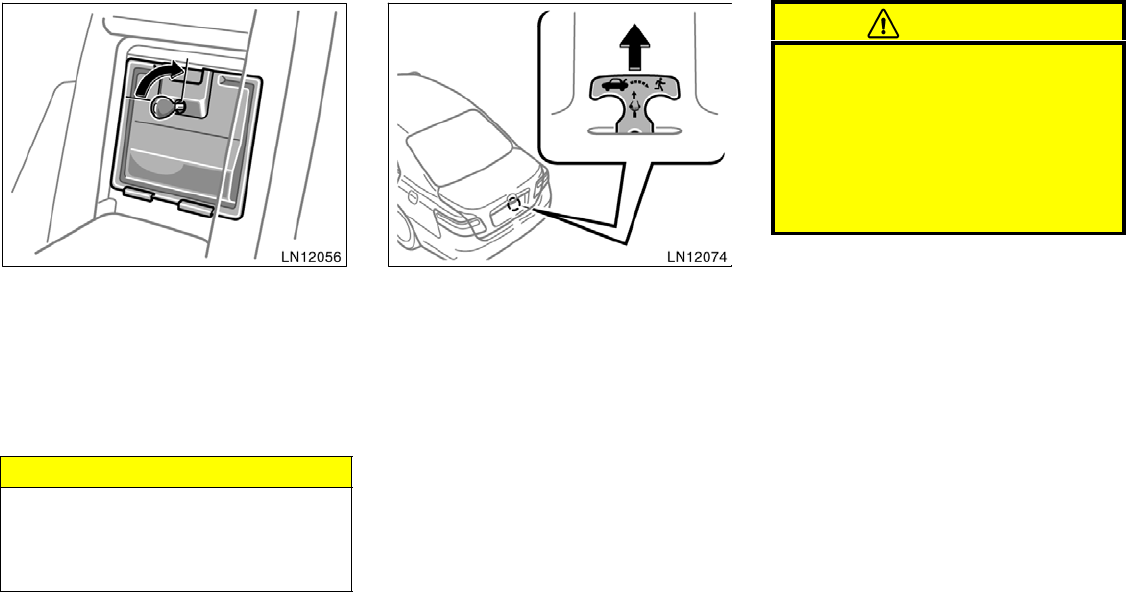 LN12056

LN12074