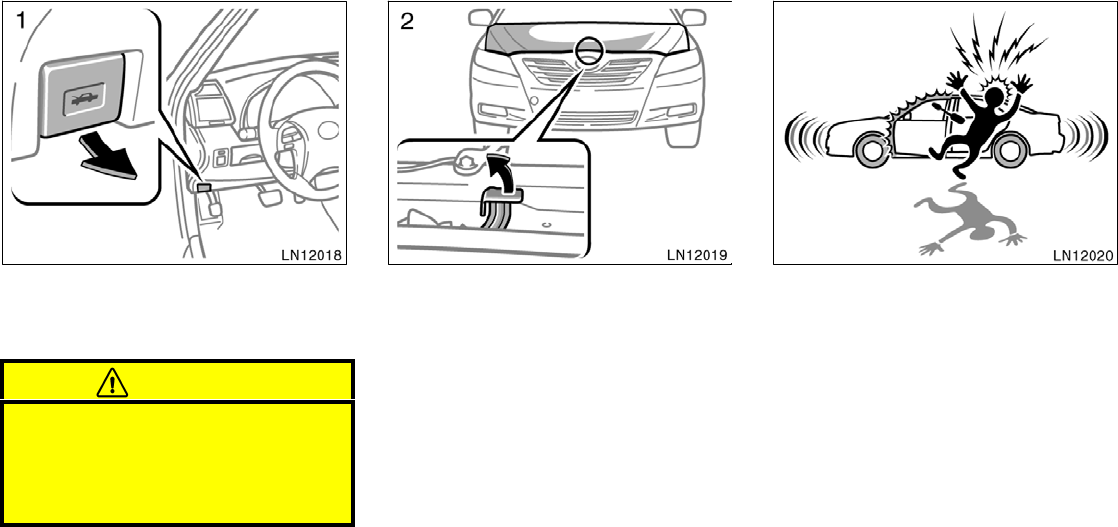 1

LN12018

2

LN12019

LN12020