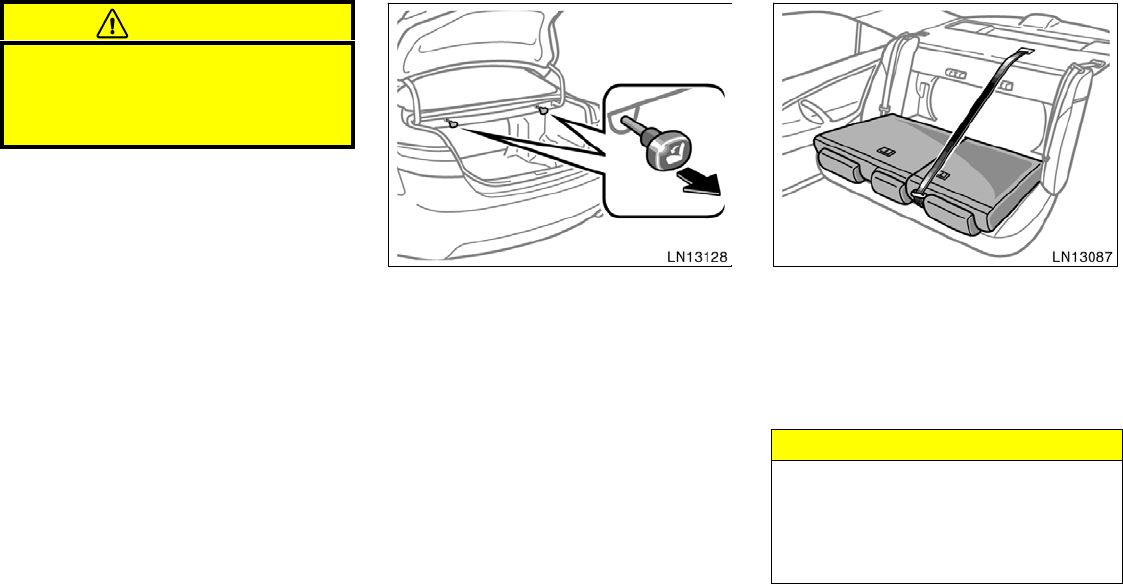 LN13128

LN13087