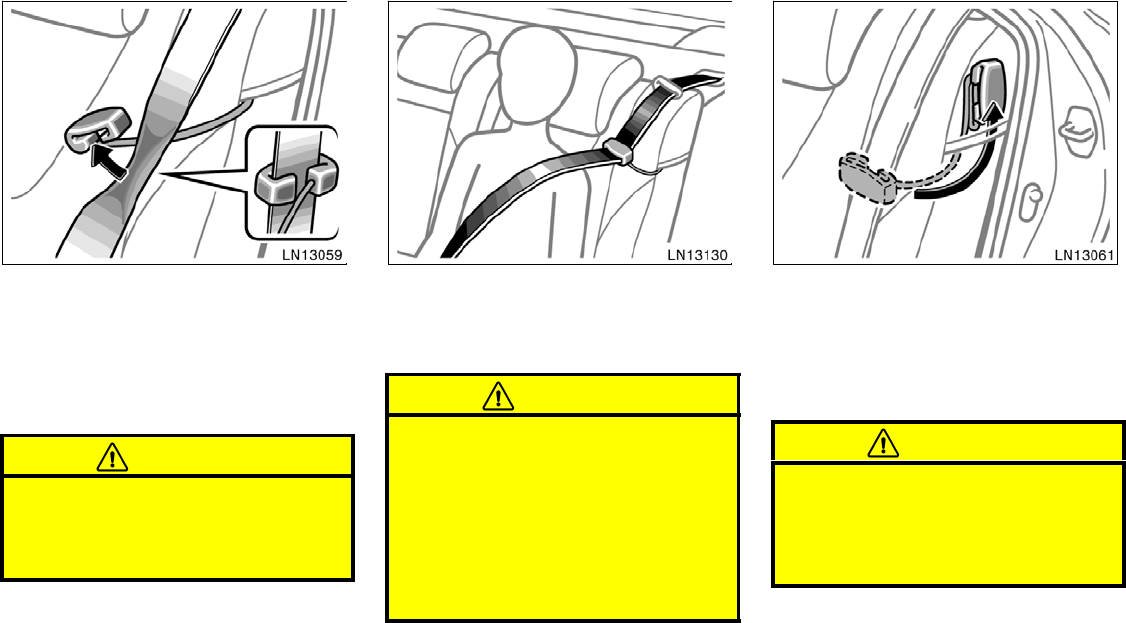 LN13059

LN13130

LN13061