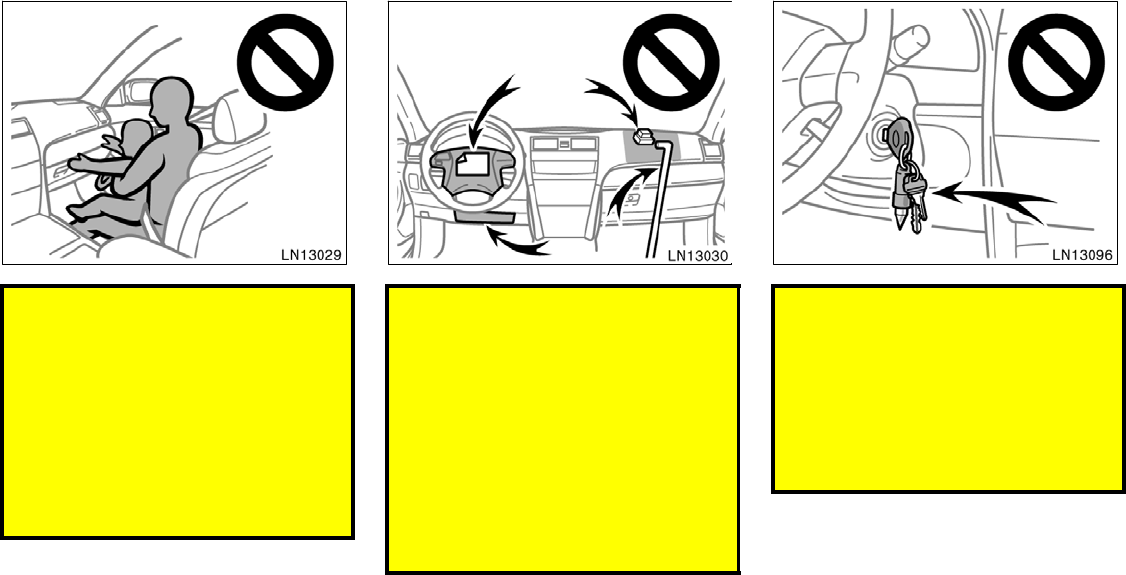 LN13029

LN13030

LN13096