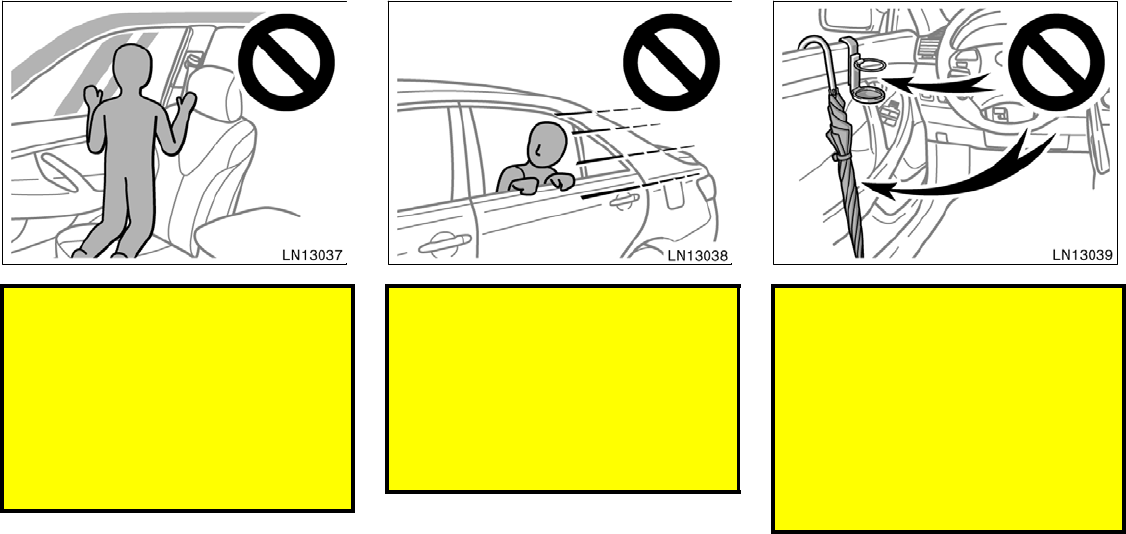 LN13037

LN13038

LN13039