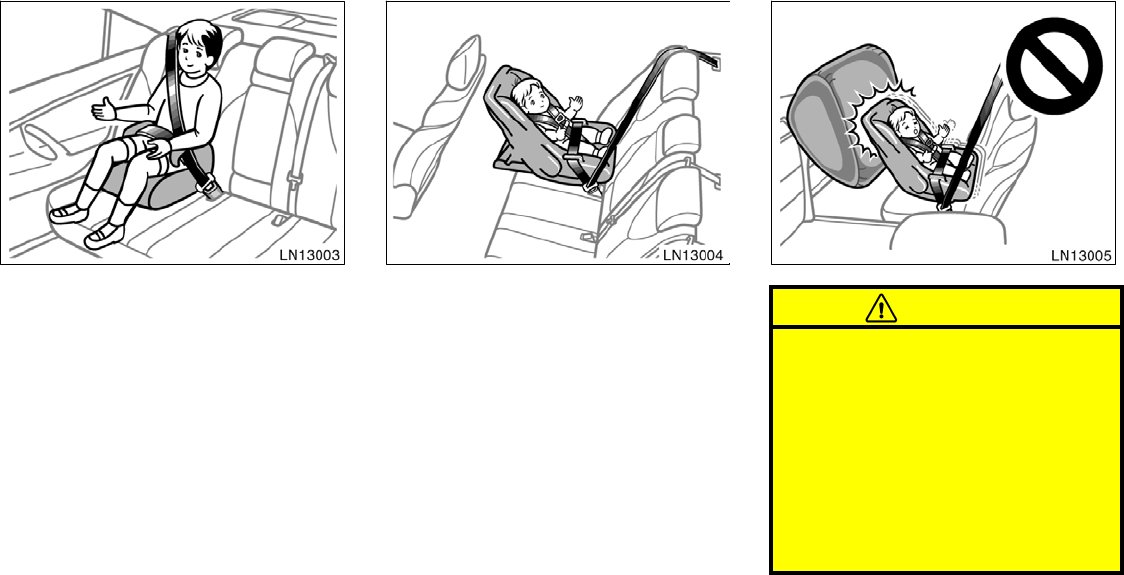 LN13003

LN13004

LN13005