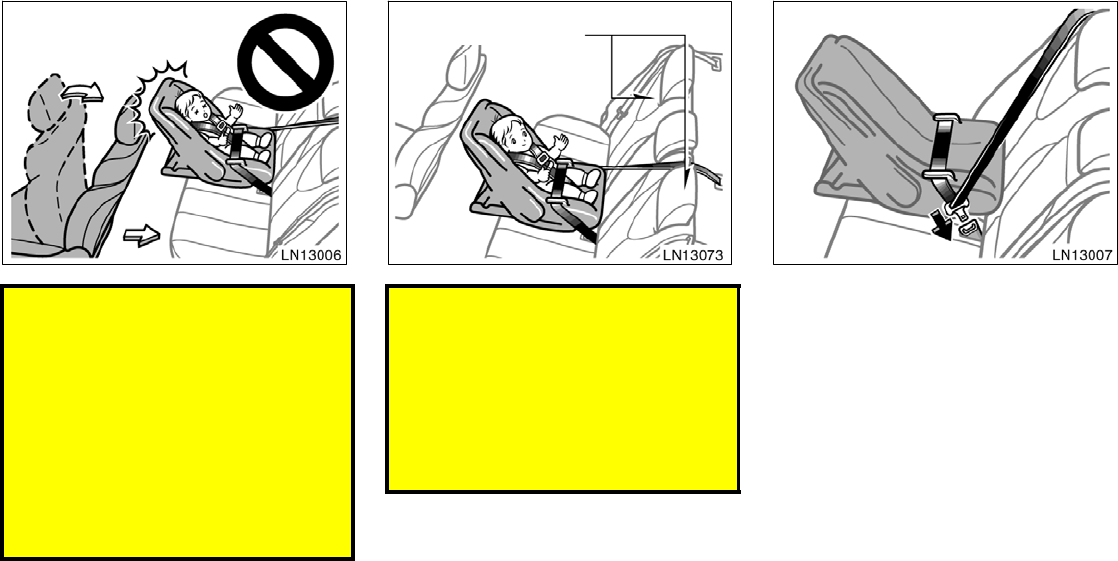 LN13006

LN13073

LN13007