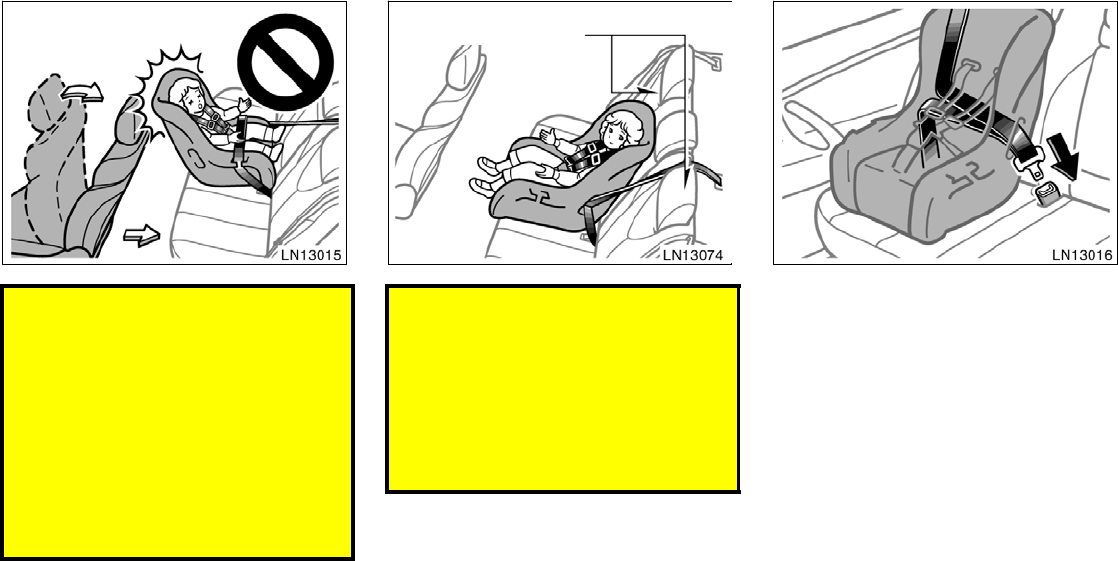 LN13015

LN13074

LN13016