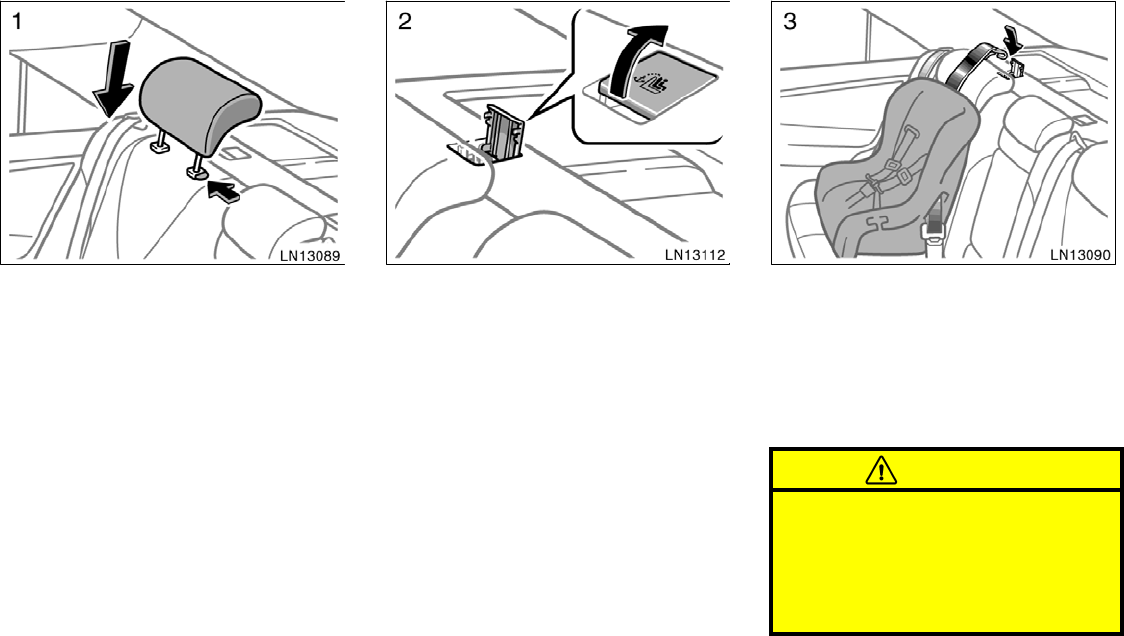 1

LN13089

2

LN13112

3

LN13090