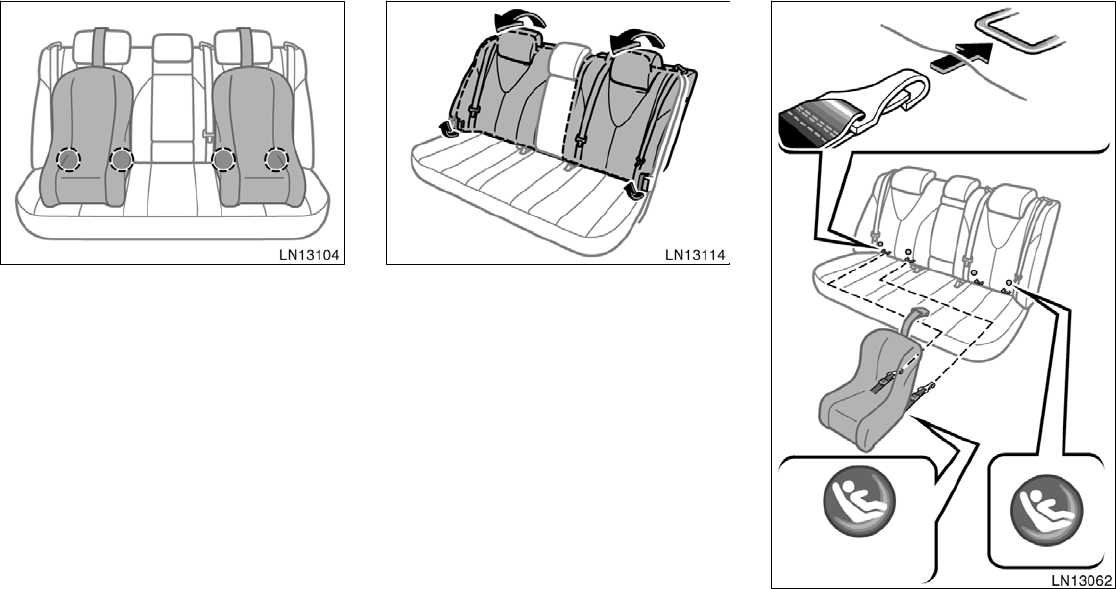 LN13104

LN13114

LN13062