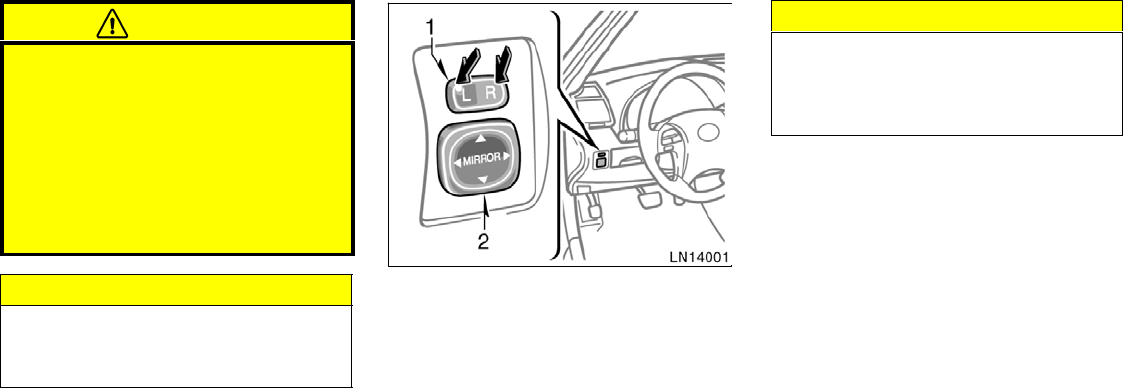 1
L R
MIRROR
2
LN14001