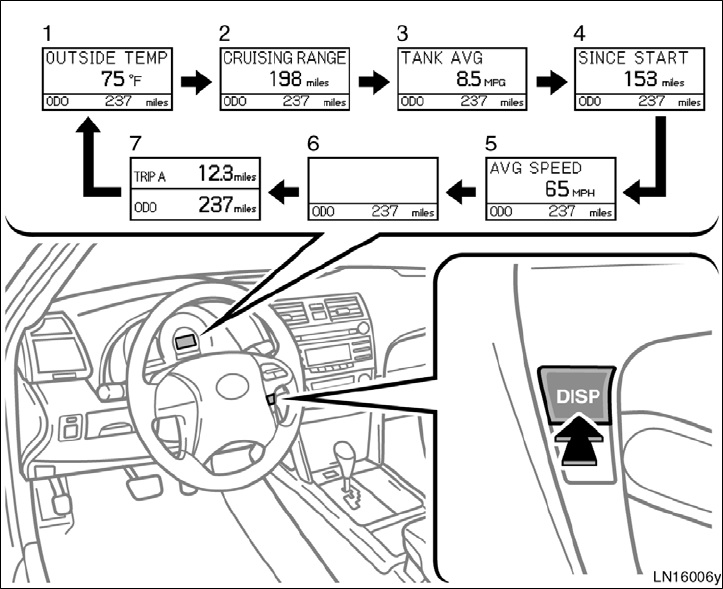 1
OUTSIDE TEMP
75 °F
ODO 237 miles

2
CRUISING RANGE
198 miles
ODO 237 miles

3
TANK AVG
8.5 MPG
ODO 237 miles

4
SINCE START
153 miles
ODO 237 miles

5
AVG SPEED
65 MPH
ODO 237 miles

6
ODO 237 miles

7
TRIP A 12.3 miles
ODO 237 miles

DISP

LN16006y