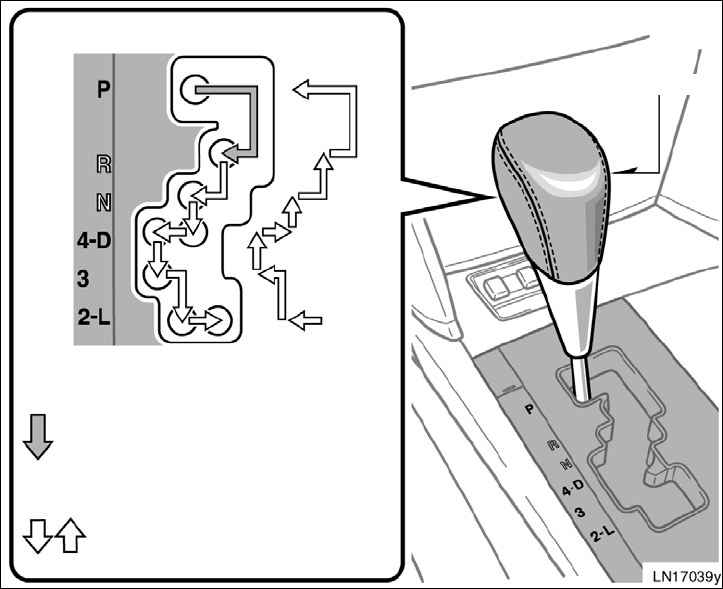 P
R
N
4-D
3
2-L

P
R
N
4-D
3
2-L

LN17039y